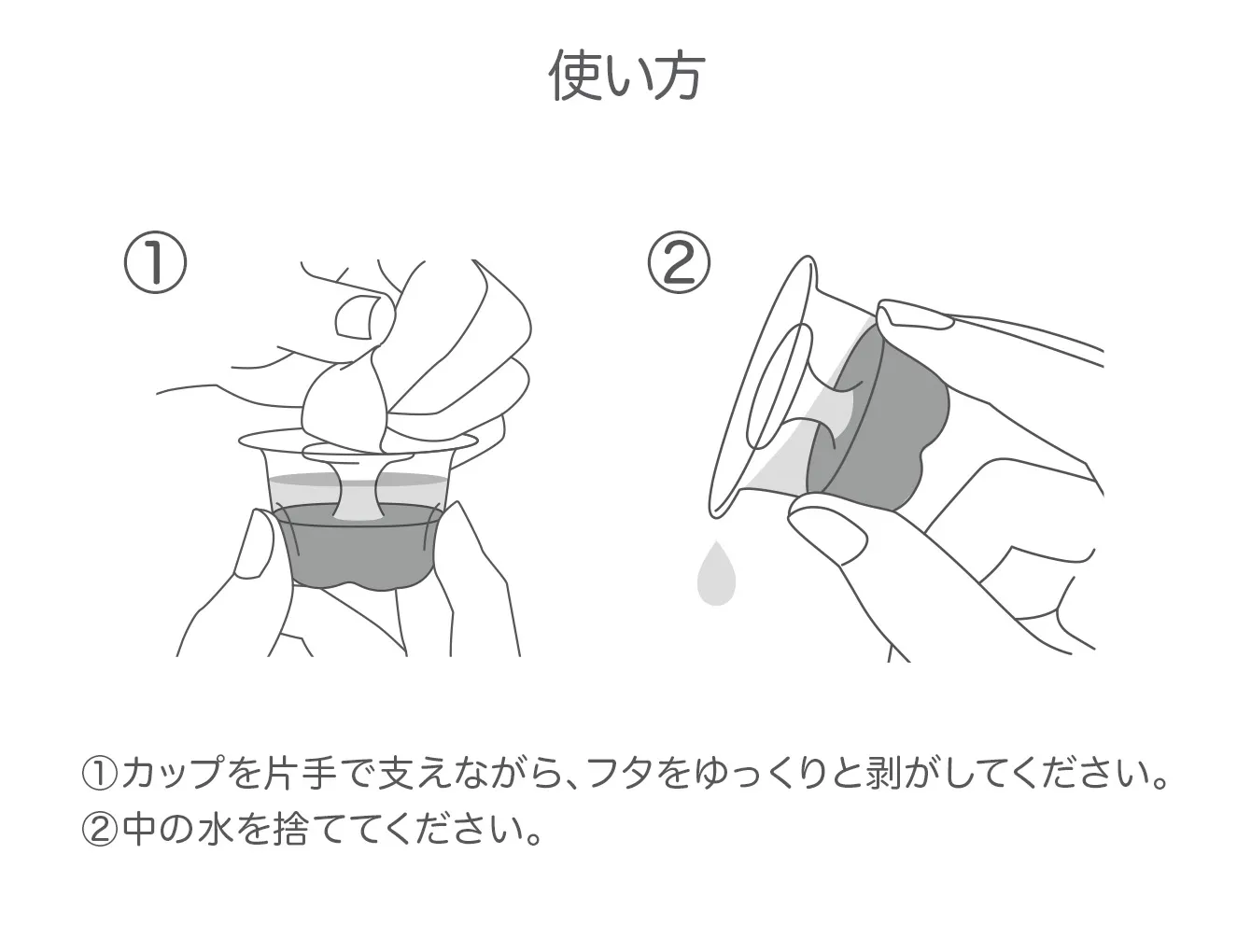 使い方

①

②

①カップを片手で支えながら、フタをゆっくりと剥がしてください。
②中の水を捨ててください。