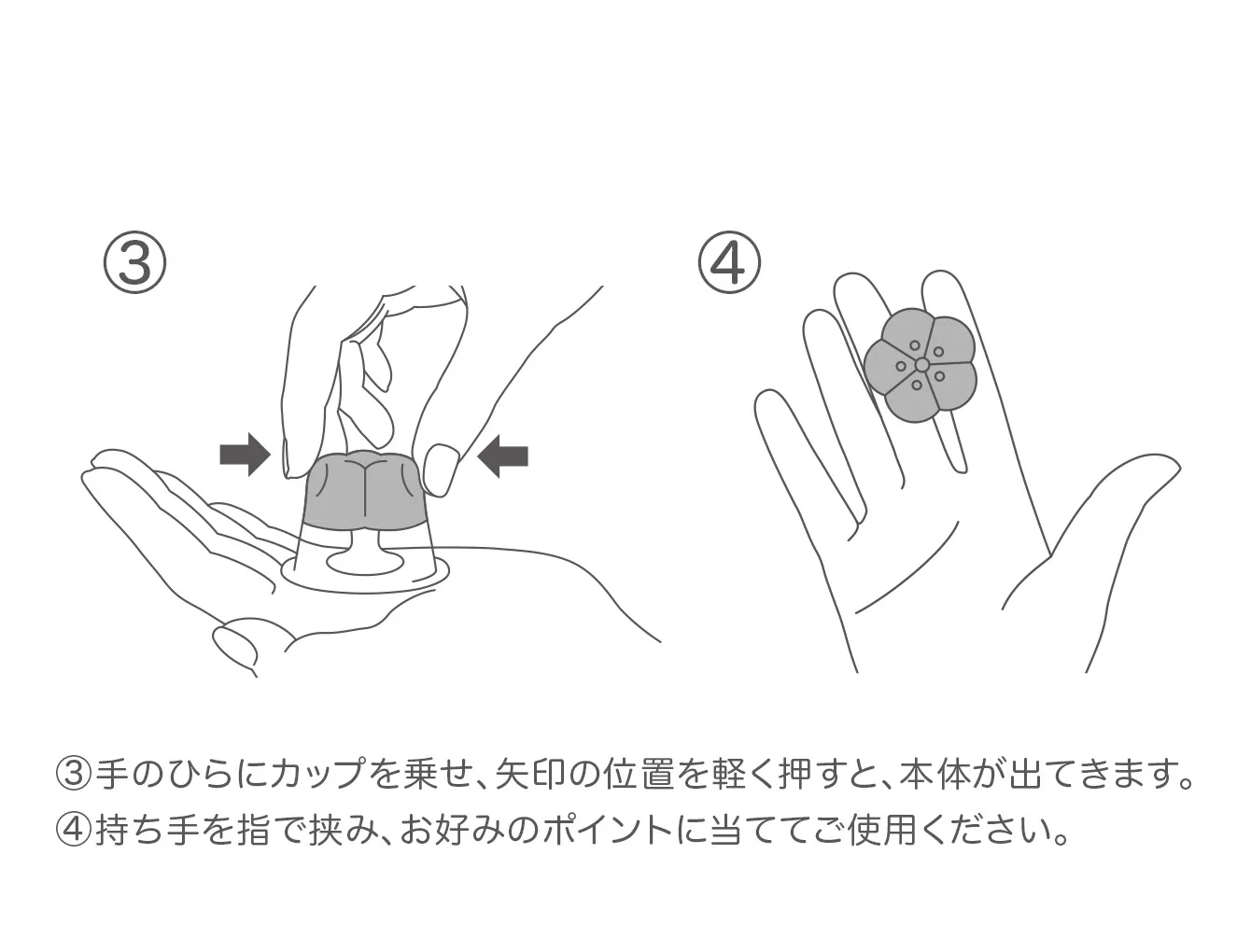 ③

④

③手のひらにカップを乗せ、矢印の位置を軽く押すと、本体が出てきます。
④持ち手を指で挟み、お好みのポイントに当ててご使用ください。