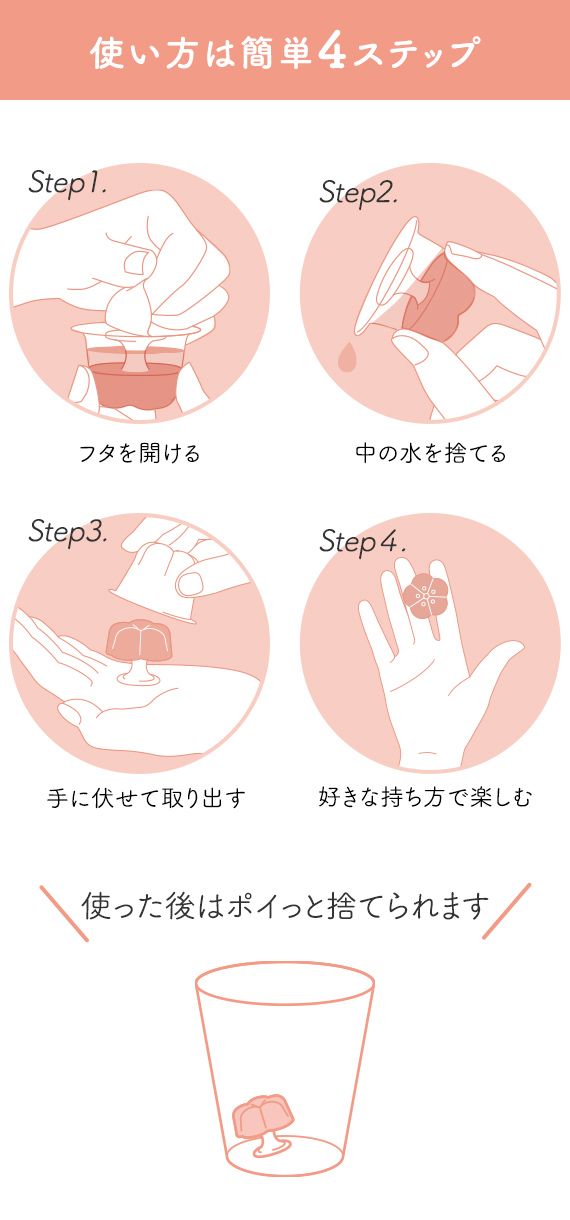 使い方は簡単4ステップ

Step1.

フタを開ける

Step2.

中の水を捨てる

Step3.

手に伏せて取り出す

Step4.

好きな持ち方で楽しむ

使った後はポイっと捨てられます