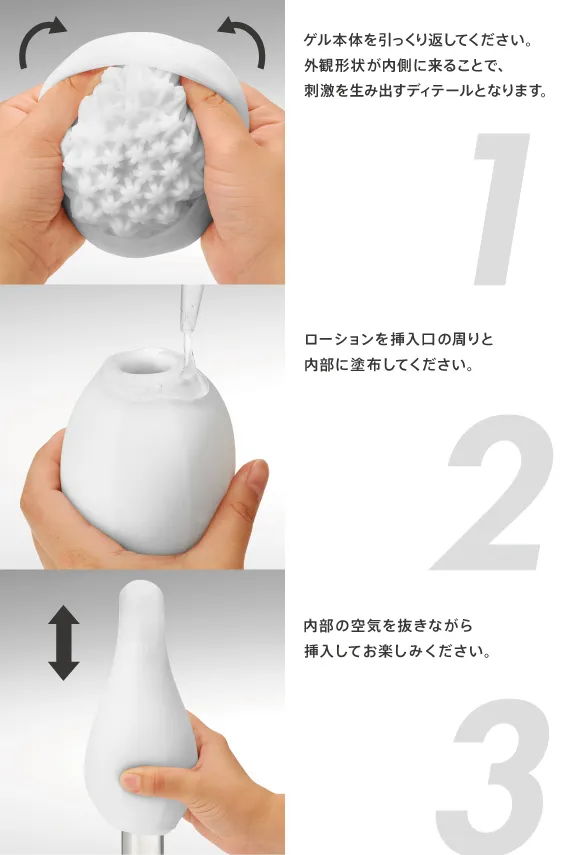 ゲル本体を引っくり返してください。
外観形状が内側に来ることで、
刺激を生み出すディテールとなります。

1

ローションを挿入口の周りと
内部に塗布してください。

2

内部の空気を抜きながら
挿入してお楽しみください。

3