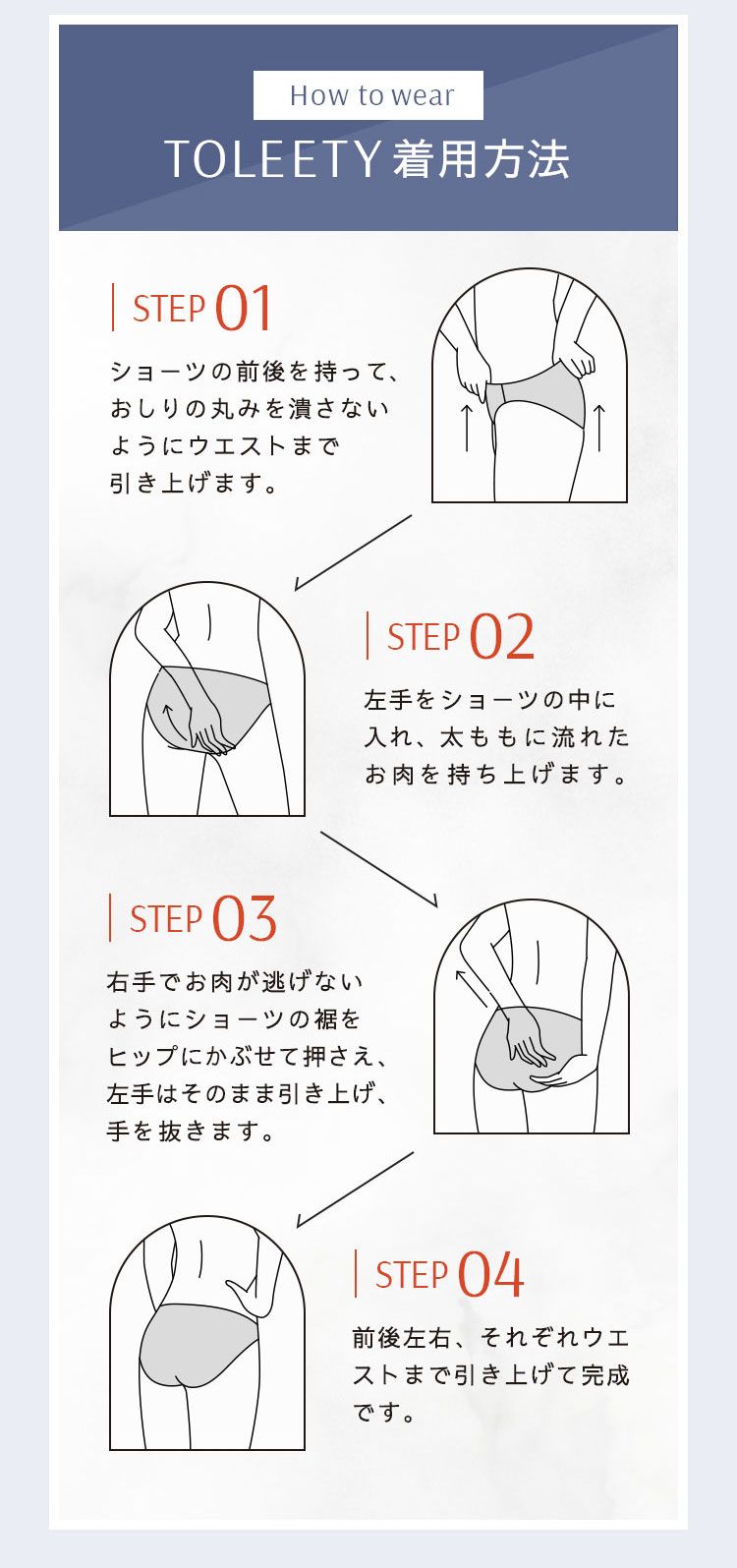 How to wear
TOLEETY 着用方法

STEP 01
ショーツの前後を持って、おしりの丸みを潰さないようにウエストまで引き上げます。

STEP 02
左手をショーツの中に入れ、太ももに流れたお肉を持ち上げます。

STEP 03
右手でお肉が逃げないようにショーツの裾をヒップにかぶせて押さえ、左手はそのまま引き上げ、手を抜きます。

STEP 04
前後左右、それぞれウエストまで引き上げて完成です。