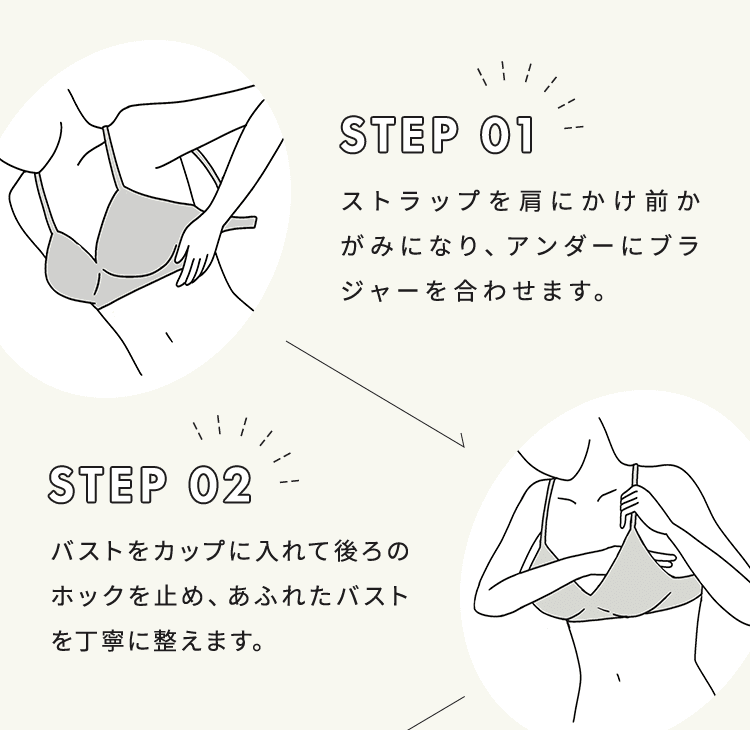 STEP 01

ストラップを肩にかけ前かがみになり、アンダーにブラジャーを合わせます。

STEP 02

バストをカップに入れて後ろのホックを止め、あふれたバストを丁寧に整えます。