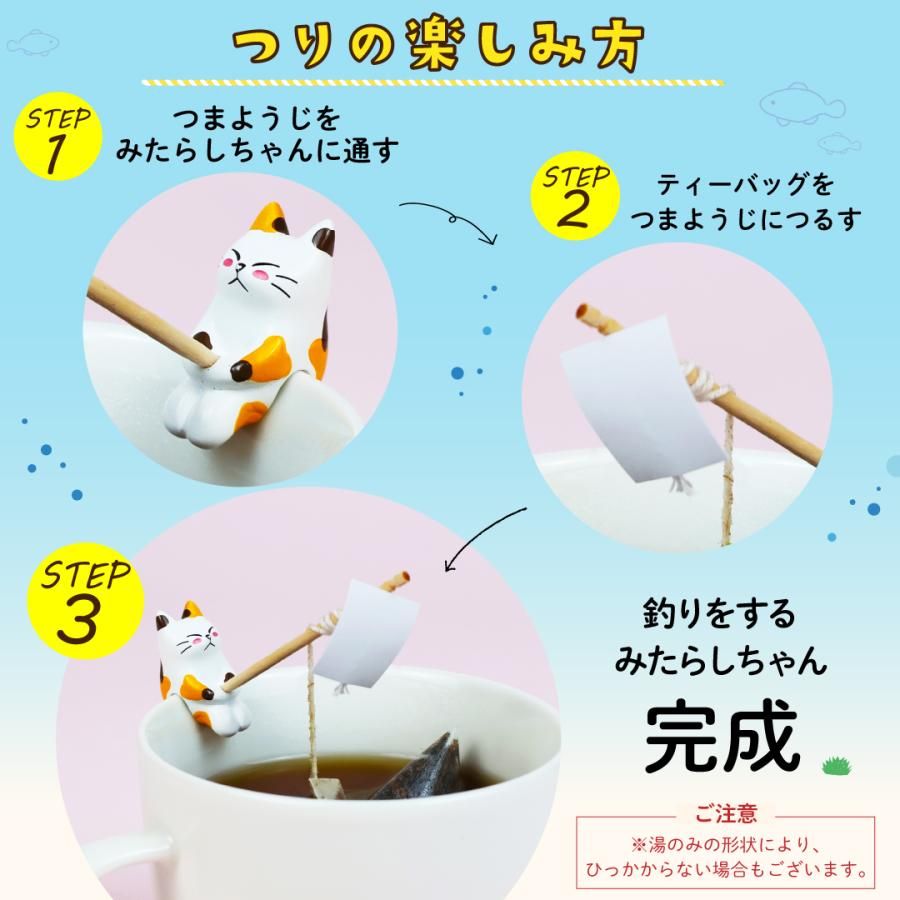 つりの楽しみ方

STEP 1
つまようじを
みたらしちゃんに通す

STEP 2
ティーバッグを
つまようじにつるす

STEP 3

釣りをする
みたらしちゃん
完成

ご注意
※湯のみの形状により、
ひっかからない場合もございます。