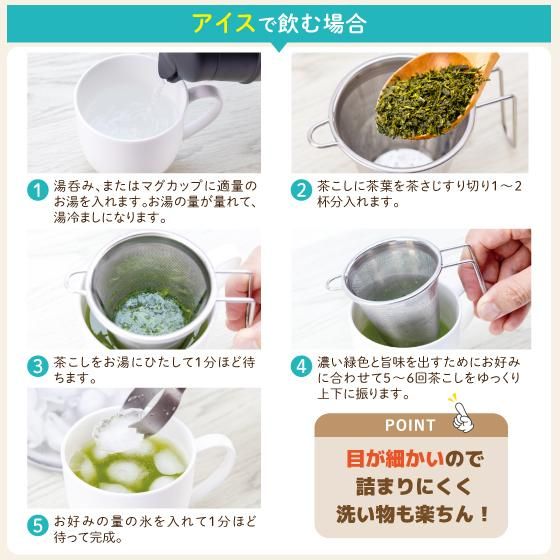 アイスで飲む場合

1 湯呑み、またはマグカップに適量のお湯を入れます。お湯の量が量れて、湯冷ましになります。

2 茶こしに茶葉を茶さじすり切り1～2杯分入れます。

3 茶こしをお湯にひたして1分ほど待ちます。

4 濃い緑色と旨味を出すためにお好みに合わせて5～6回茶こしをゆっくり上下に振ります。

5 お好みの量の氷を入れて1分ほど待って完成。

POINT

目が細かいので詰まりにくく洗い物も楽ちん！