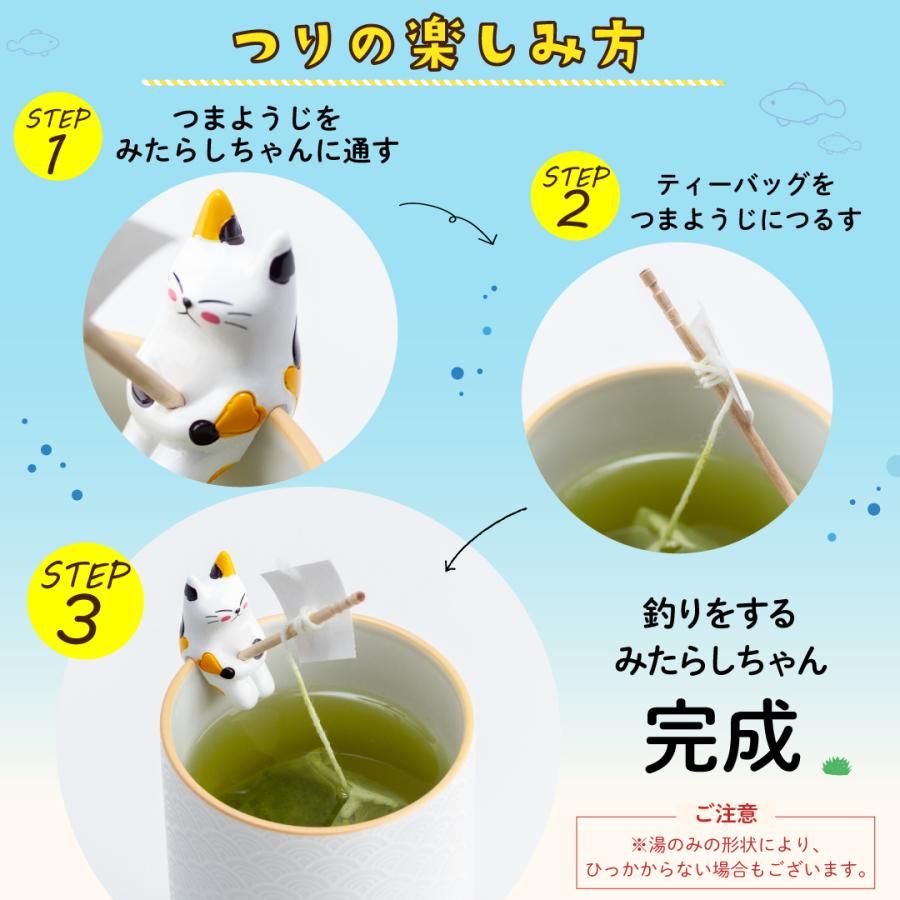 つりの楽しみ方

STEP 1
つまようじを
みたらしちゃんに通す

STEP 2
ティーバッグを
つまようじにつるす

STEP 3

釣りをする
みたらしちゃん

完成

ご注意
※湯のみの形状により、
ひっかからない場合もございます。