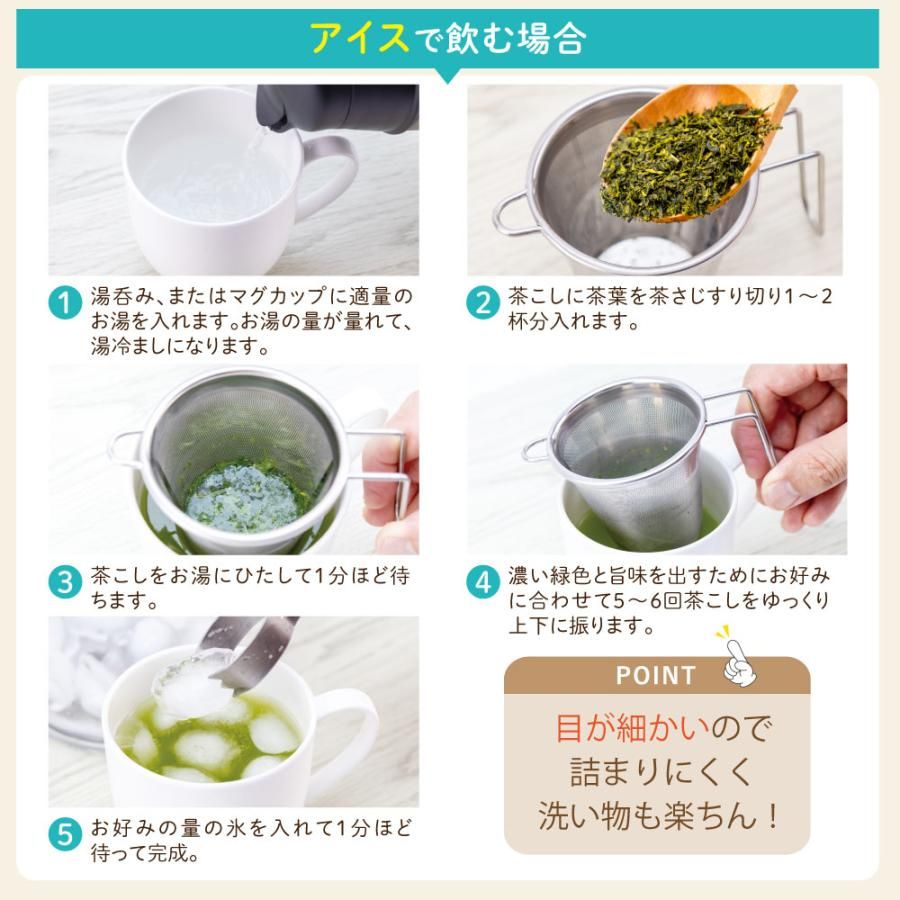 アイスで飲む場合

1 湯呑み、またはマグカップに適量のお湯を入れます。お湯の量が量れて、湯冷ましになります。

2 茶こしに茶葉を茶さじすり切り1～2杯分入れます。

3 茶こしをお湯にひたして1分ほど待ちます。

4 濃い緑色と旨味を出すためにお好みに合わせて5～6回茶こしをゆっくり上下に振ります。

5 お好みの量の氷を入れて1分ほど待って完成。

POINT

目が細かいので詰まりにくく洗い物も楽ちん！