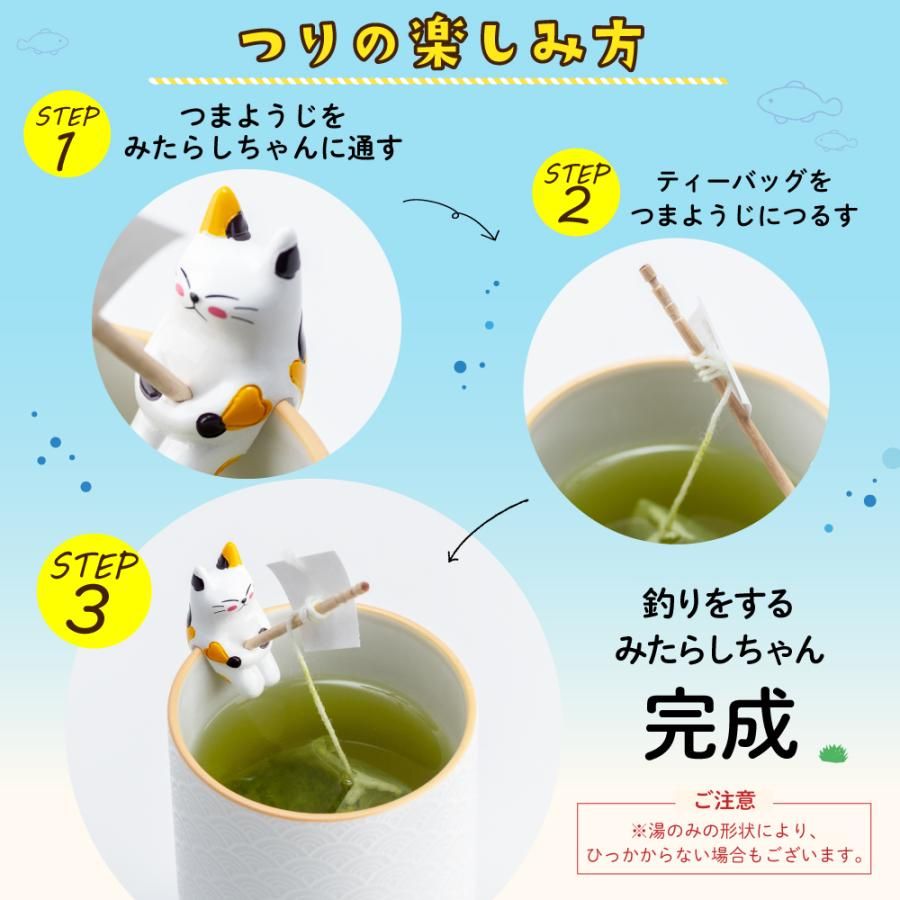 つりの楽しみ方

STEP 1
つまようじを
みたらしちゃんに通す

STEP 2
ティーバッグを
つまようじにつるす

STEP 3

釣りをする
みたらしちゃん
完成

ご注意
※湯のみの形状により、
ひっかからない場合もございます。